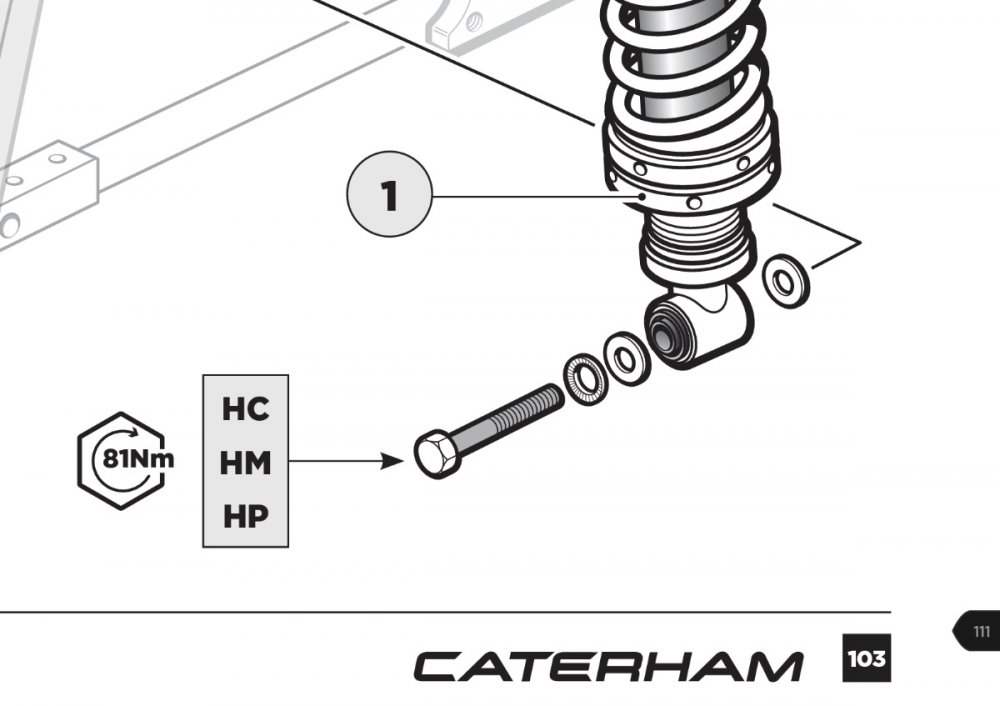 1

81Nm

HC
HM
HP

CATERHAM

103

111