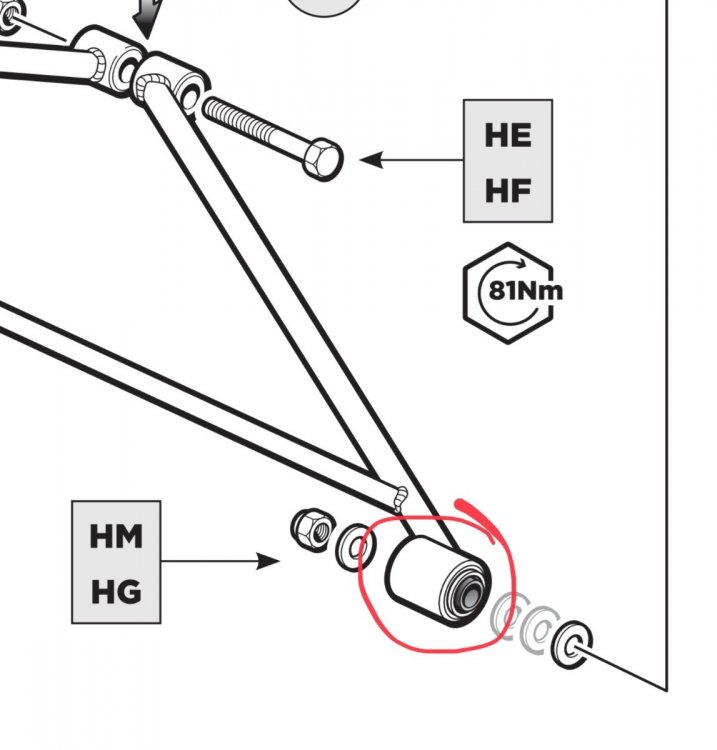 HE
HF

81Nm

HM
HG