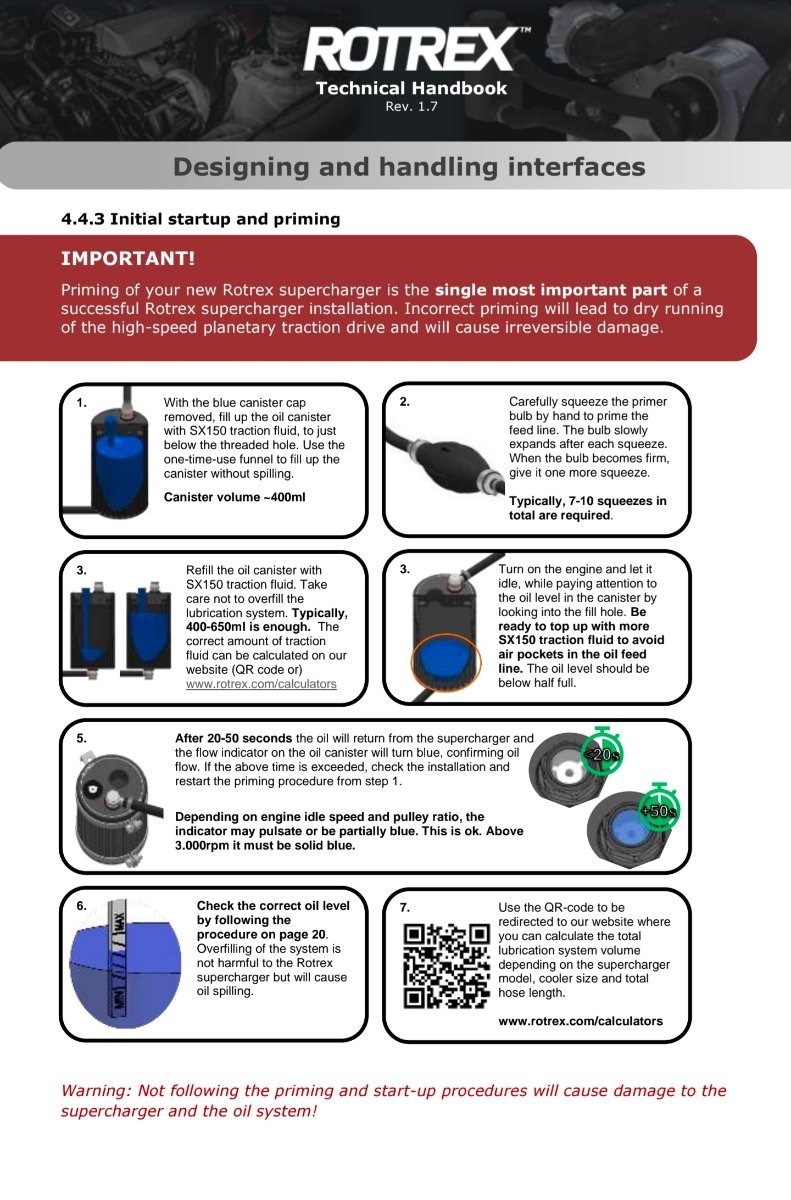 ROTREX™
Technical Handbook
Rev. 1.7

Designing and handling interfaces

4.4.3 Initial startup and priming

IMPORTANT!
Priming of your new Rotrex supercharger is the single most important part of a successful Rotrex supercharger installation. Incorrect priming will lead to dry running of the high-speed planetary traction drive and will cause irreversible damage.

1.
With the blue canister cap removed, fill up the oil canister with SX150 traction fluid, to just below the threaded hole. Use the one-time-use funnel to fill up the canister without spilling.

Canister volume ~400ml

2.
Carefully squeeze the primer bulb by hand to prime the feed line. The bulb slowly expands after each squeeze. When the bulb becomes firm, give it one more squeeze.

Typically, 7-10 squeezes in total are required.

3.
Refill the oil canister with SX150 traction fluid. Take care not to overfill the lubrication system. Typically, 400-650ml is enough. The correct amount of traction fluid can be calculated on our website (QR code or) www.rotrex.com/calculators

3.
Turn on the engine and let it idle, while paying attention to the oil level in the canister by looking into the fill hole. Be ready to top up with more SX150 traction fluid to avoid air pockets in the oil feed line. The oil level should be below half full.

5.
After 20-50 seconds the oil will return from the supercharger and the flow indicator on the oil canister will turn blue, confirming oil flow. If the above time is exceeded, check the installation and restart the priming procedure from step 1.

Depending on engine idle speed and pulley ratio, the indicator may pulsate or be partially blue. This is ok. Above 3.000rpm it must be solid blue.

-20s
+50s

6.
MAX
MIN
Check the correct oil level by following the procedure on page 20. Overfilling of the system is not harmful to the Rotrex supercharger but will cause oil spilling.

7.
Use the QR-code to be redirected to our website where you can calculate the total lubrication system volume depending on the supercharger model, cooler size and total hose length.

www.rotrex.com/calculators

Warning: Not following the priming and start-up procedures will cause damage to the supercharger and the oil system!